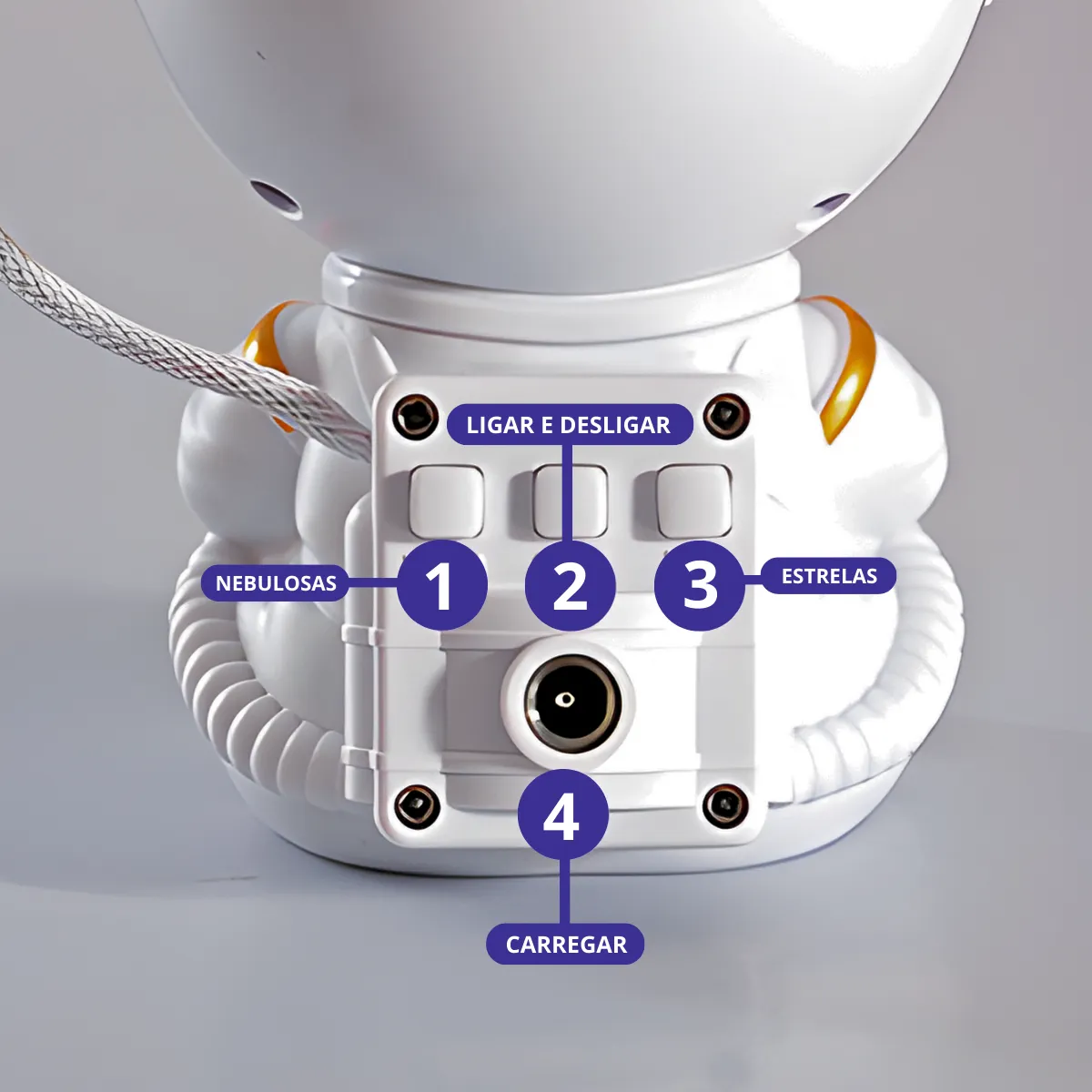 LIGAR E DESLIGAR

NEBULOSAS 1

2

3 ESTRELAS

4

CARREGAR